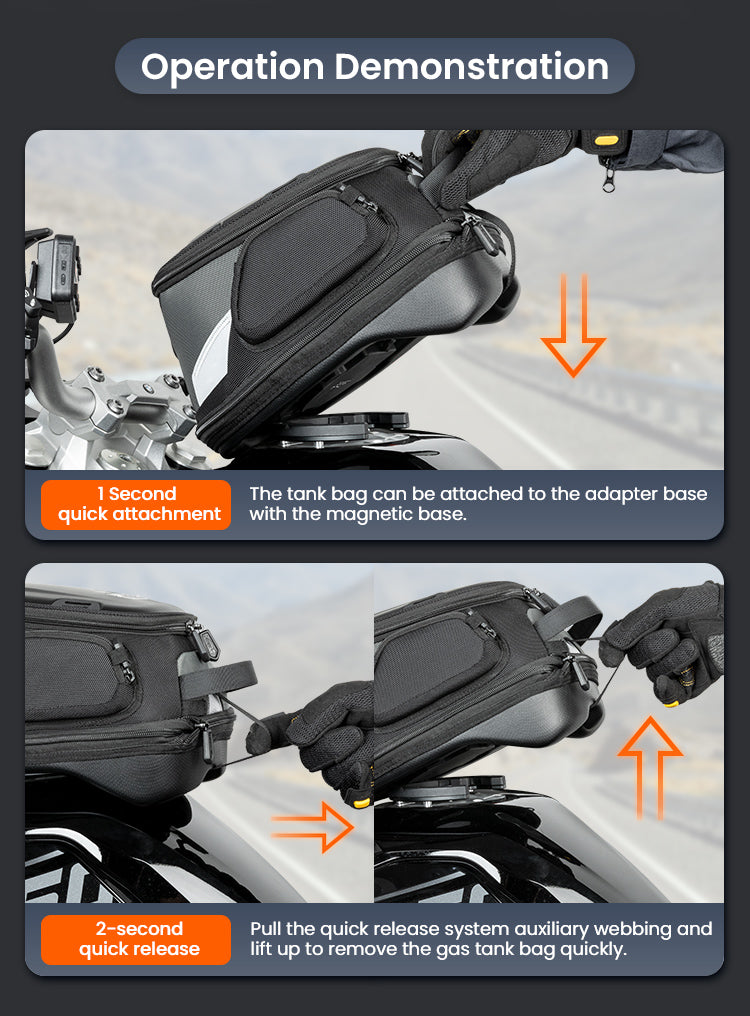 Operation Demonstration

1 Second quick attachment

The tank bag can be attached to the adapter base with the magnetic base.

2-second quick release

Pull the quick release system auxiliary webbing and lift up to remove the gas tank bag quickly.